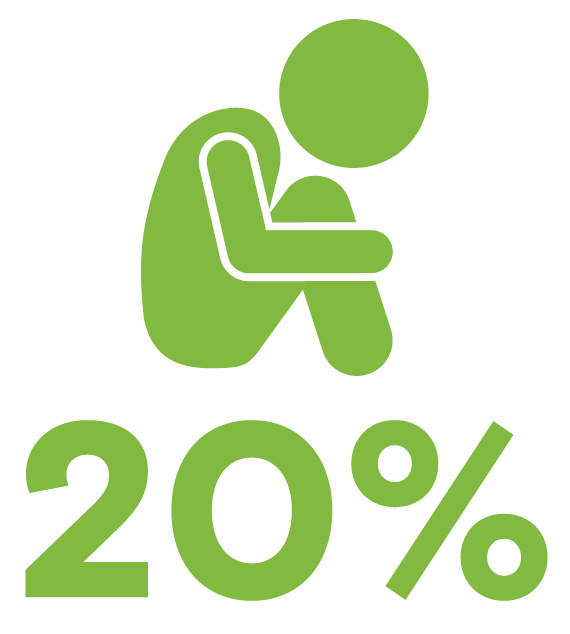 20%