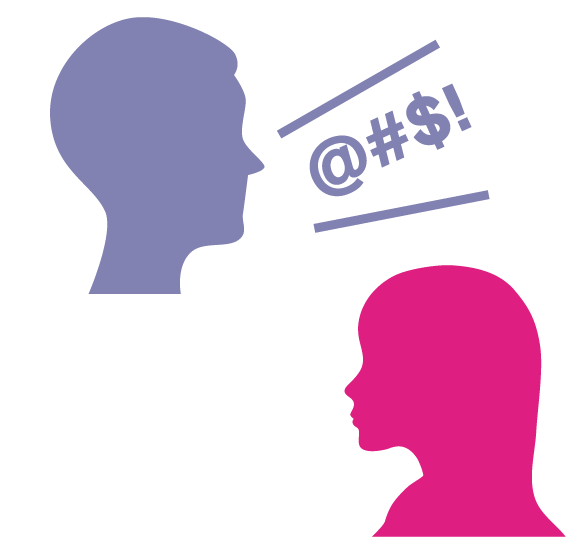 @#$!