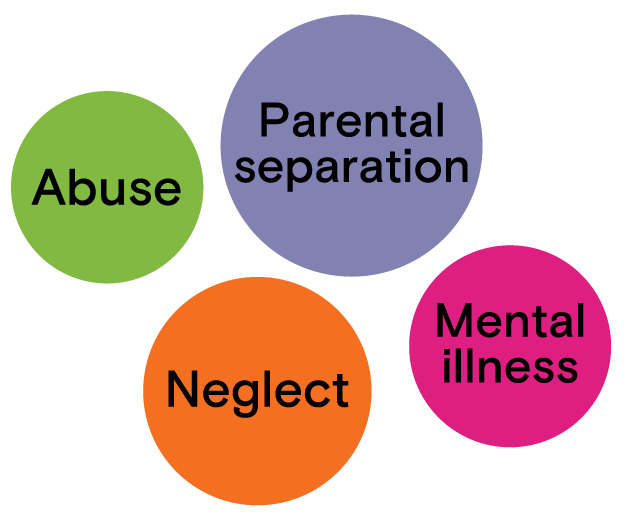 Abuse

Parental separation

Neglect

Mental illness